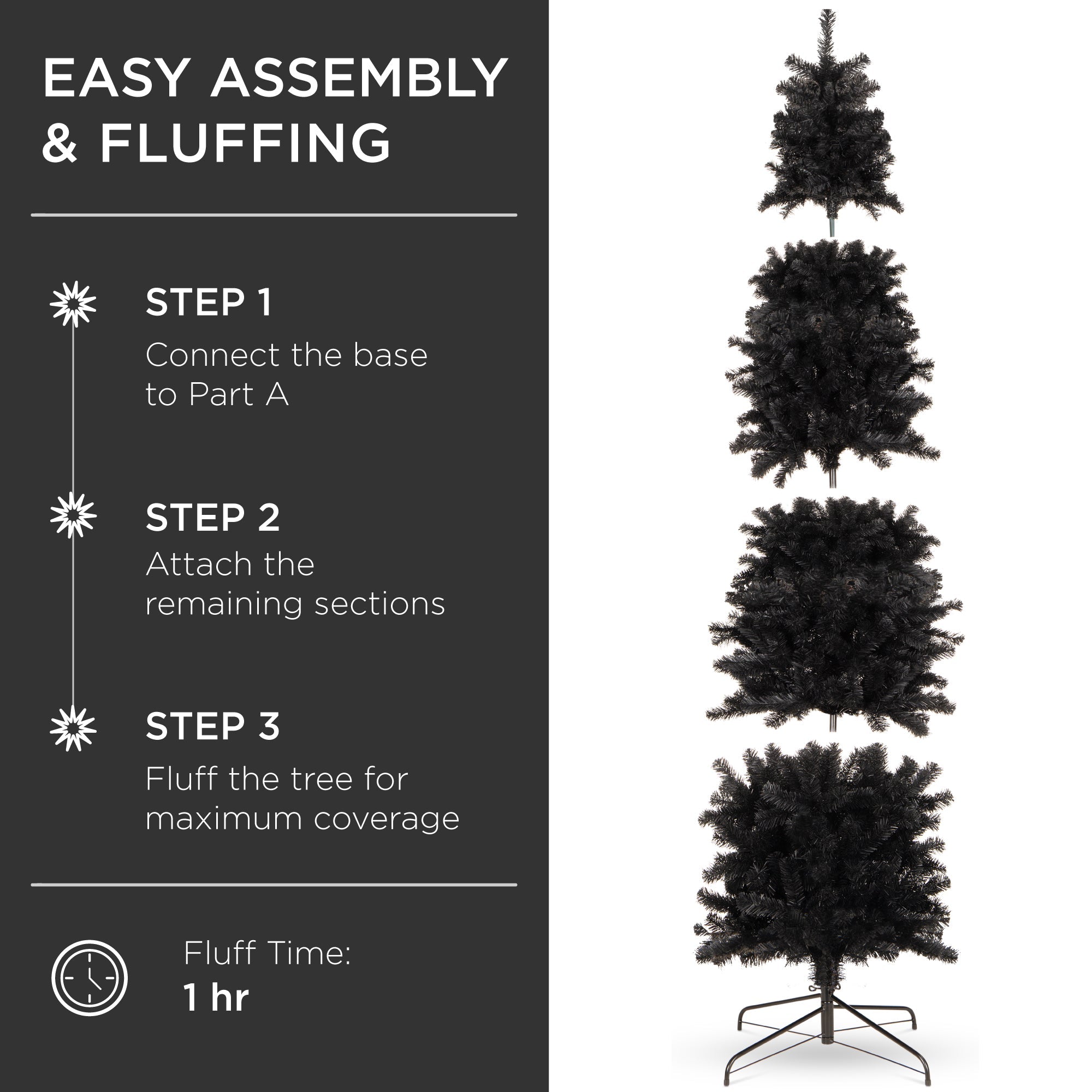 EASY ASSEMBLY & FLUFFING

STEP 1
Connect the base to Part A

STEP 2
Attach the remaining sections

STEP 3
Fluff the tree for maximum coverage

Fluff Time:
1 hr