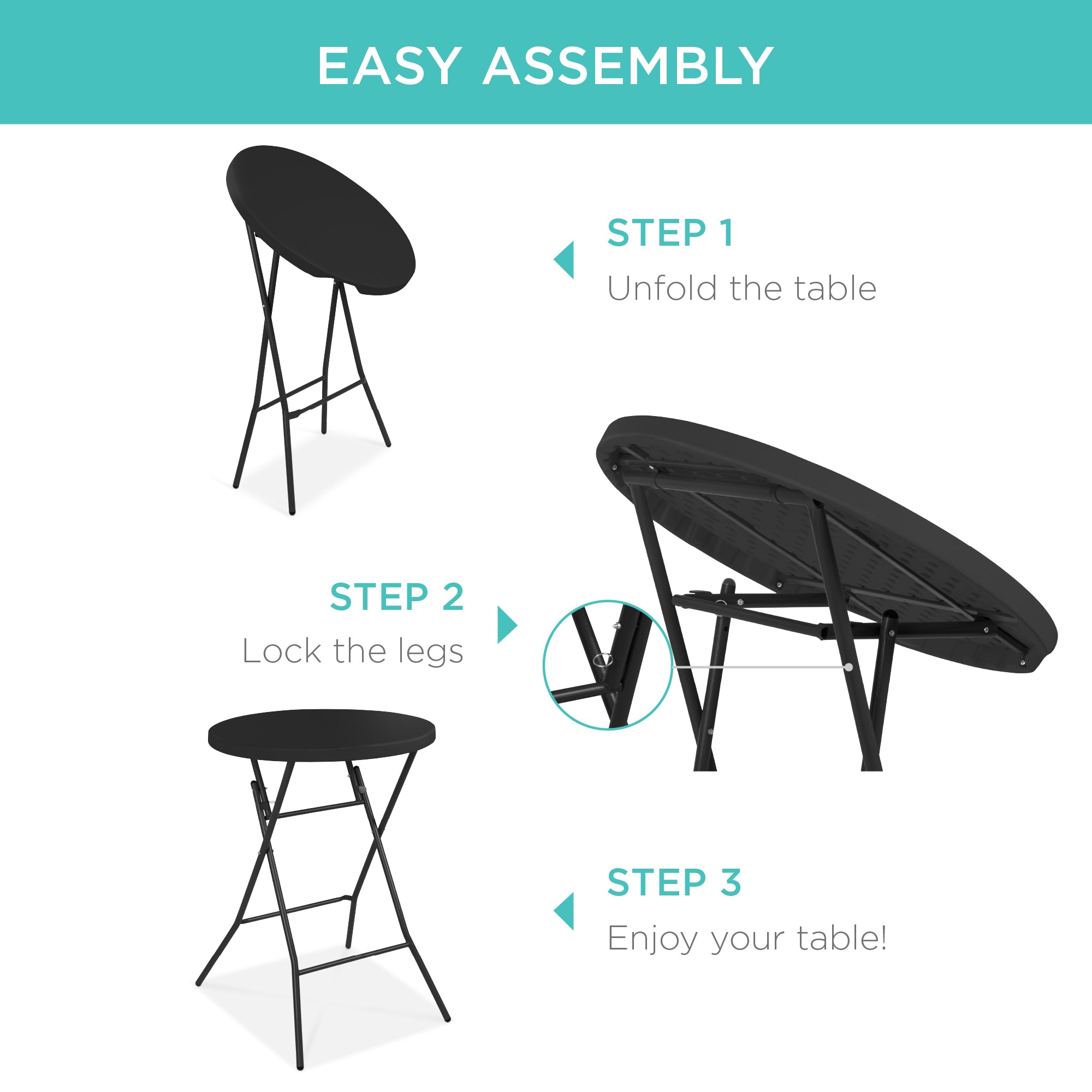 EASY ASSEMBLY

STEP 1
Unfold the table

STEP 2
Lock the legs

STEP 3
Enjoy your table!