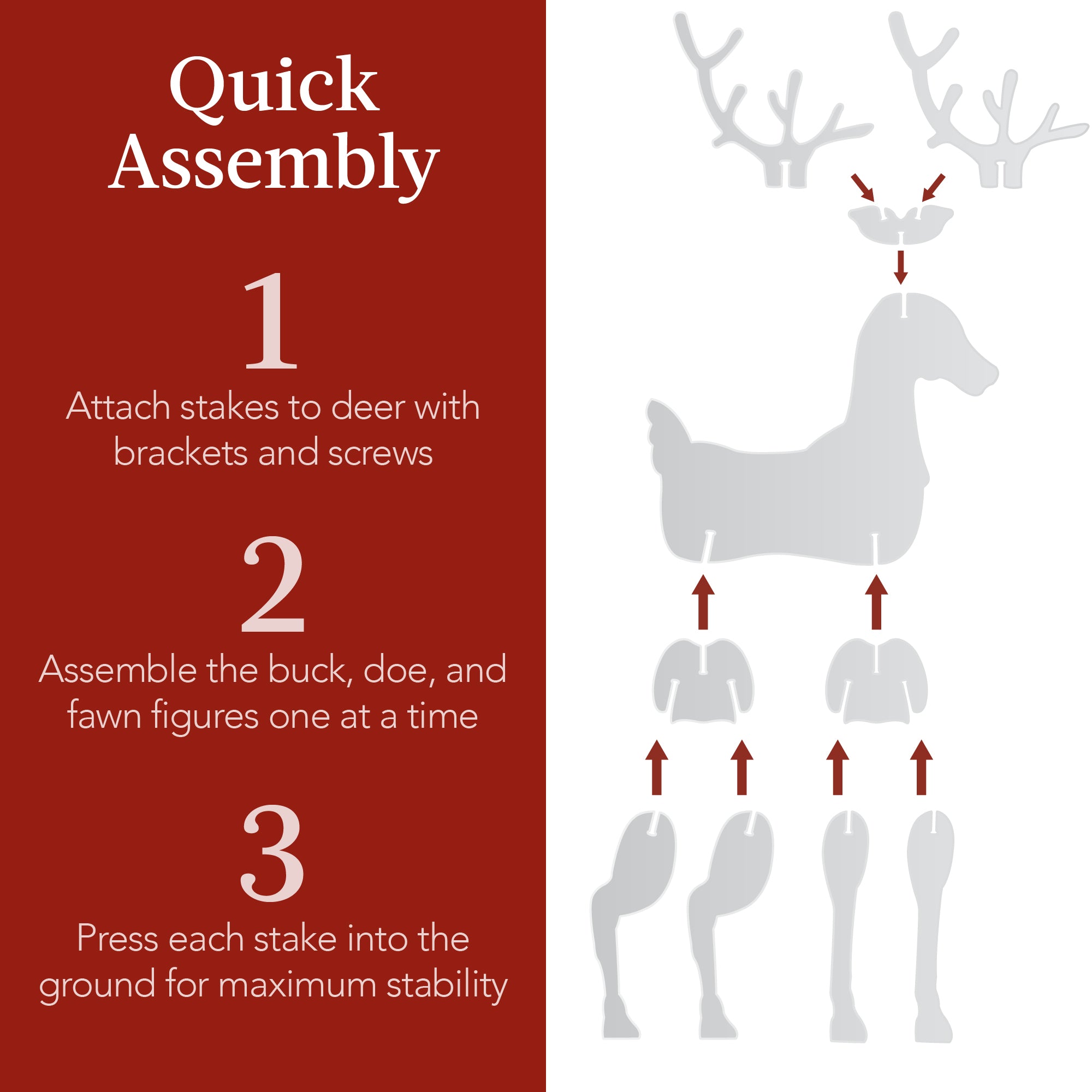 Quick Assembly

1

Attach stakes to deer with brackets and screws

2

Assemble the buck, doe, and fawn figures one at a time

3

Press each stake into the ground for maximum stability