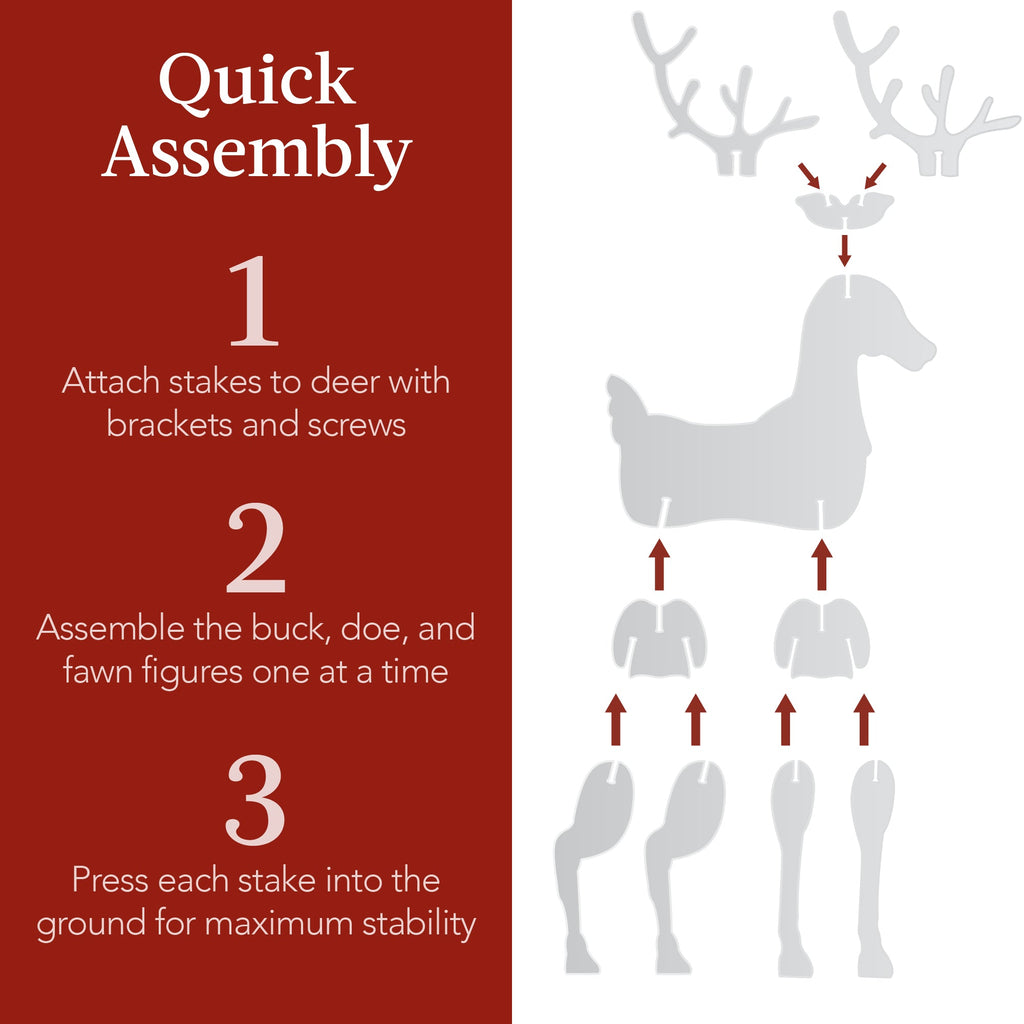 Quick Assembly

1

Attach stakes to deer with brackets and screws

2

Assemble the buck, doe, and fawn figures one at a time

3

Press each stake into the ground for maximum stability