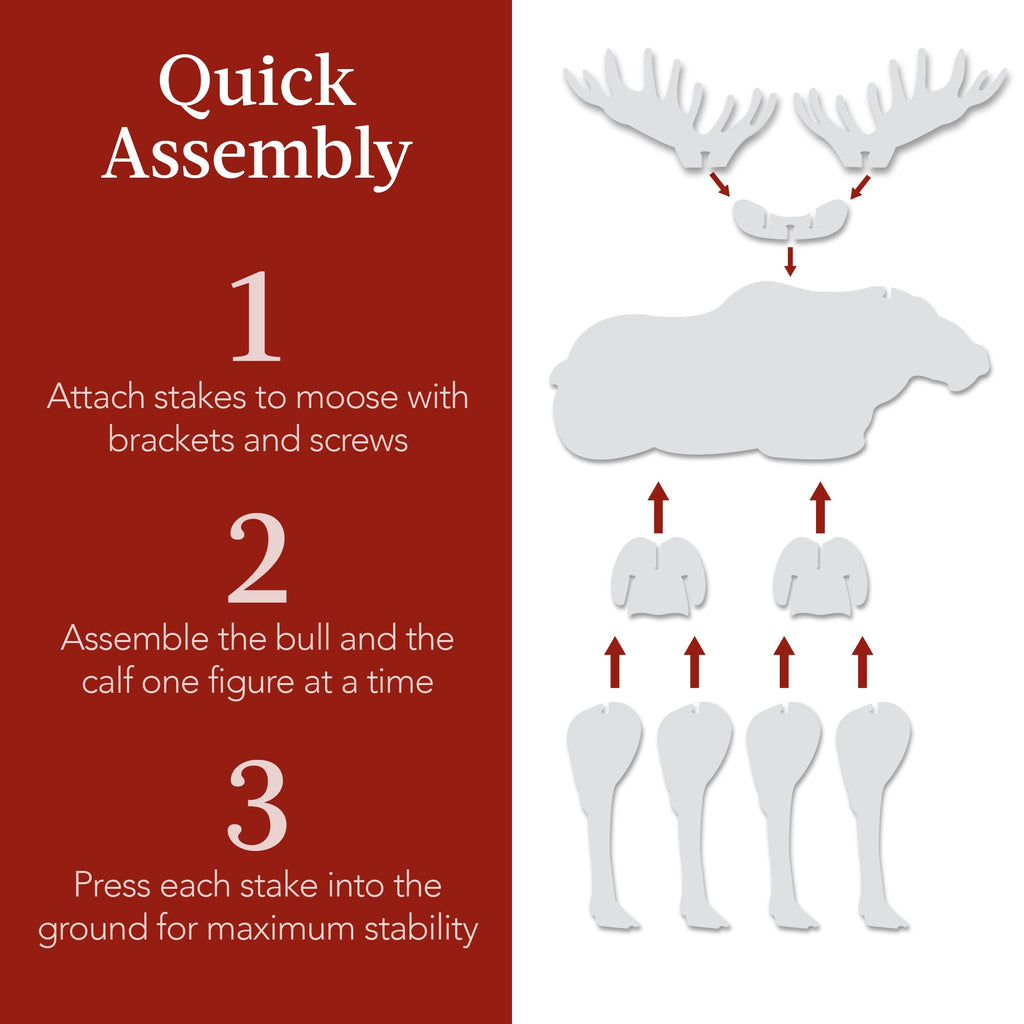 Quick Assembly

1
Attach stakes to moose with brackets and screws

2
Assemble the bull and the calf one figure at a time

3
Press each stake into the ground for maximum stability