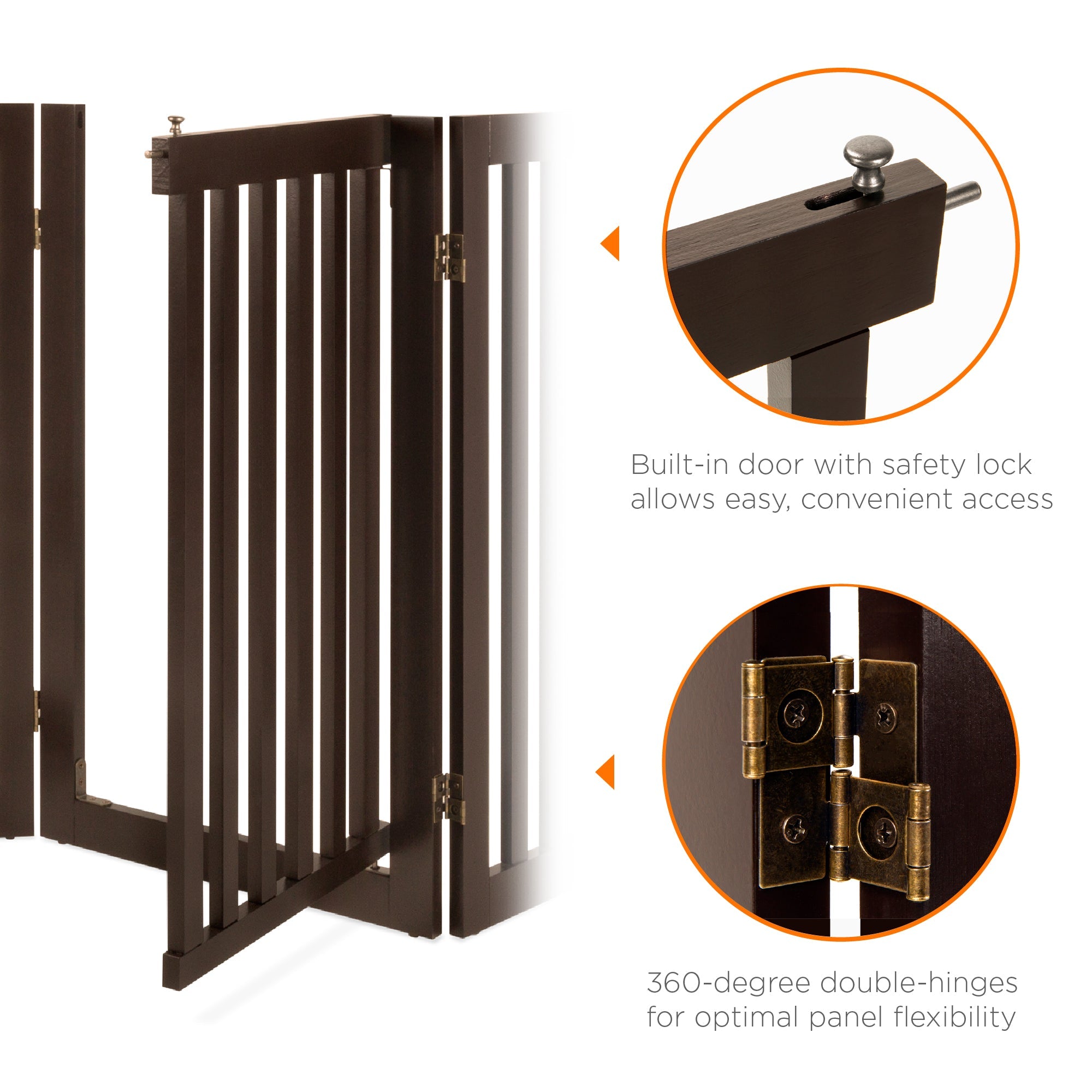 Built-in door with safety lock allows easy, convenient access

360-degree double-hinges for optimal panel flexibility