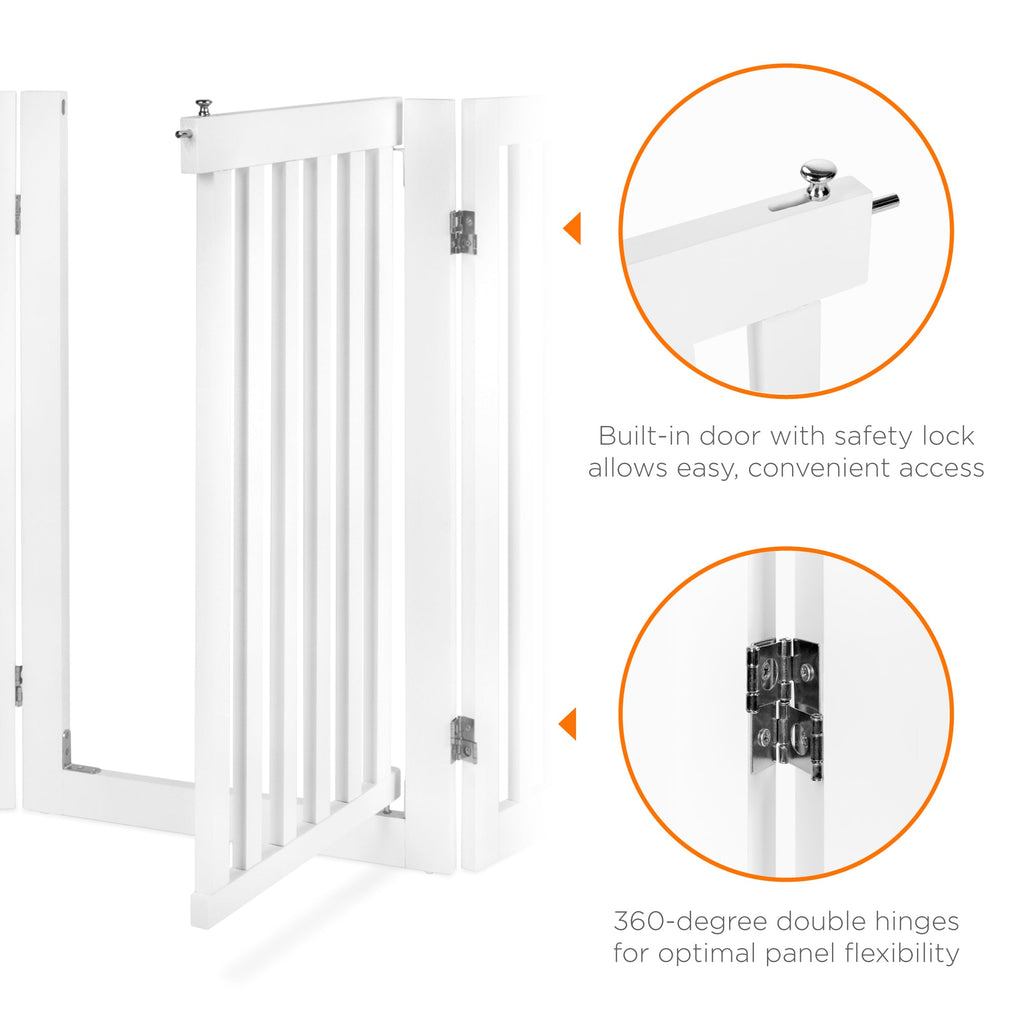 Built-in door with safety lock allows easy, convenient access

360-degree double hinges for optimal panel flexibility