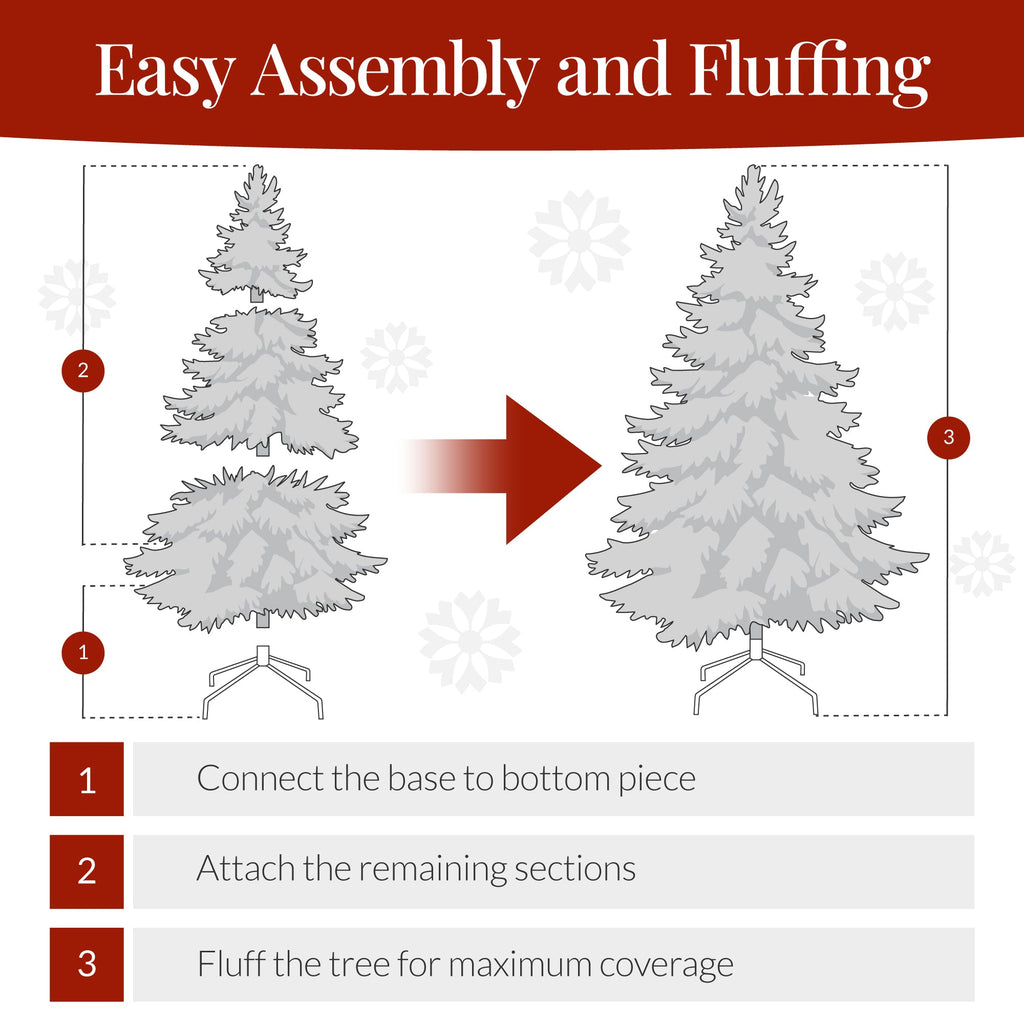 Easy Assembly and Fluffing

2

1

3

1 Connect the base to bottom piece

2 Attach the remaining sections

3 Fluff the tree for maximum coverage