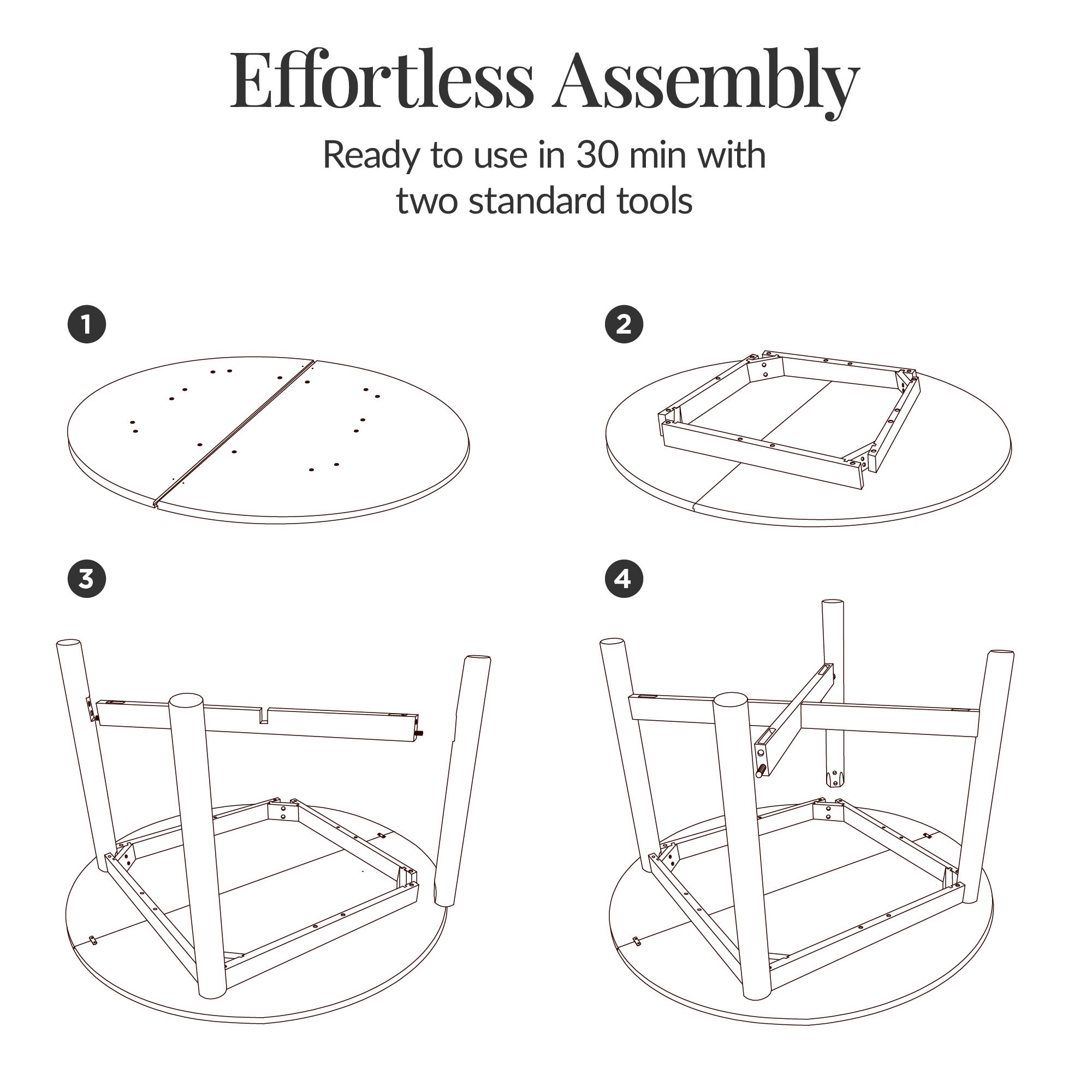 Effortless Assembly

Ready to use in 30 min with two standard tools

1

2

3

4